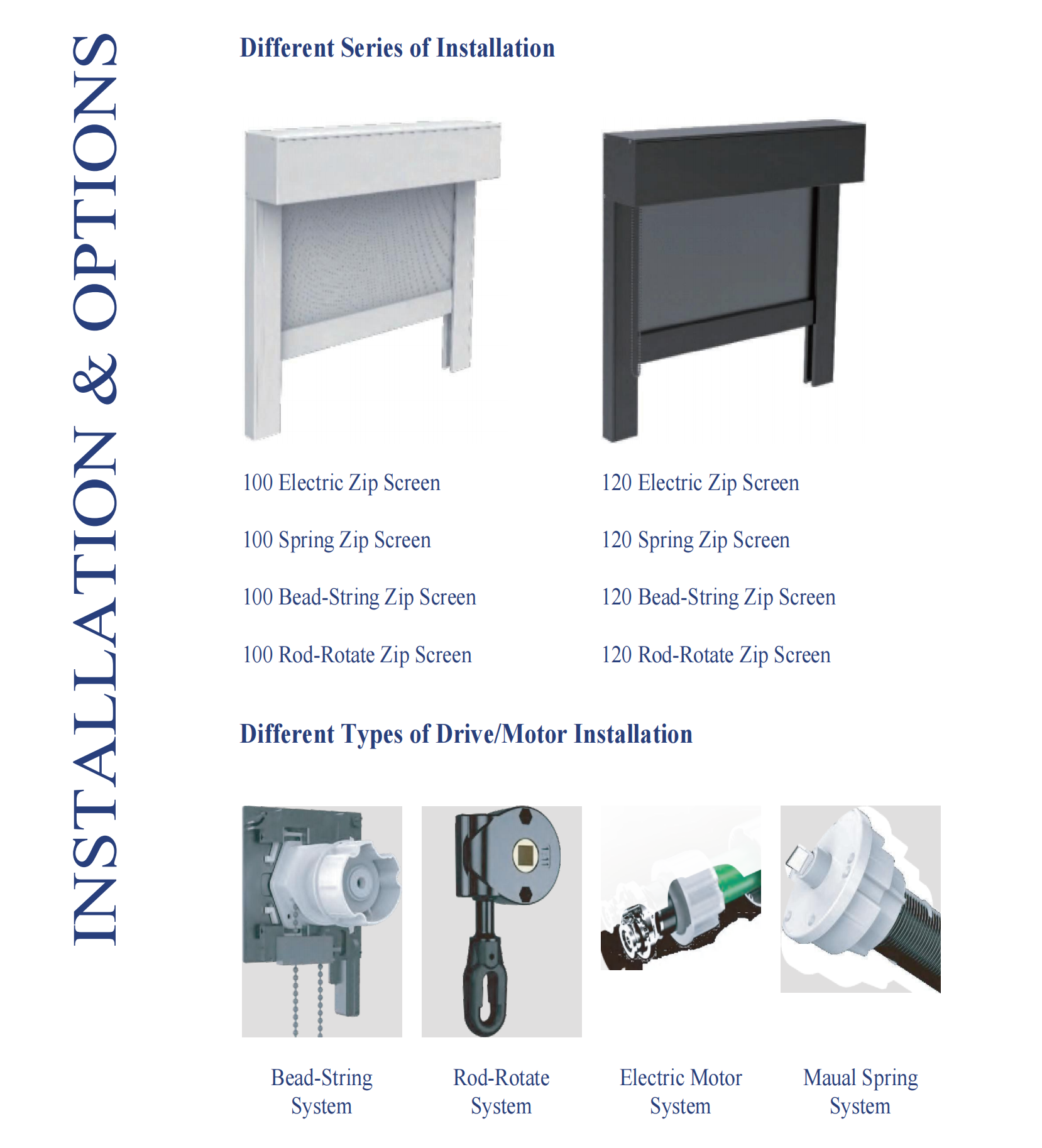 INSTALLATION & OPTIONS

Different Series of Installation

100 Electric Zip Screen

100 Spring Zip Screen

100 Bead-String Zip Screen

100 Rod-Rotate Zip Screen

120 Electric Zip Screen

120 Spring Zip Screen

120 Bead-String Zip Screen

120 Rod-Rotate Zip Screen

Different Types of Drive/Motor Installation

Bead-String System

Rod-Rotate System

Electric Motor System

Maual Spring System