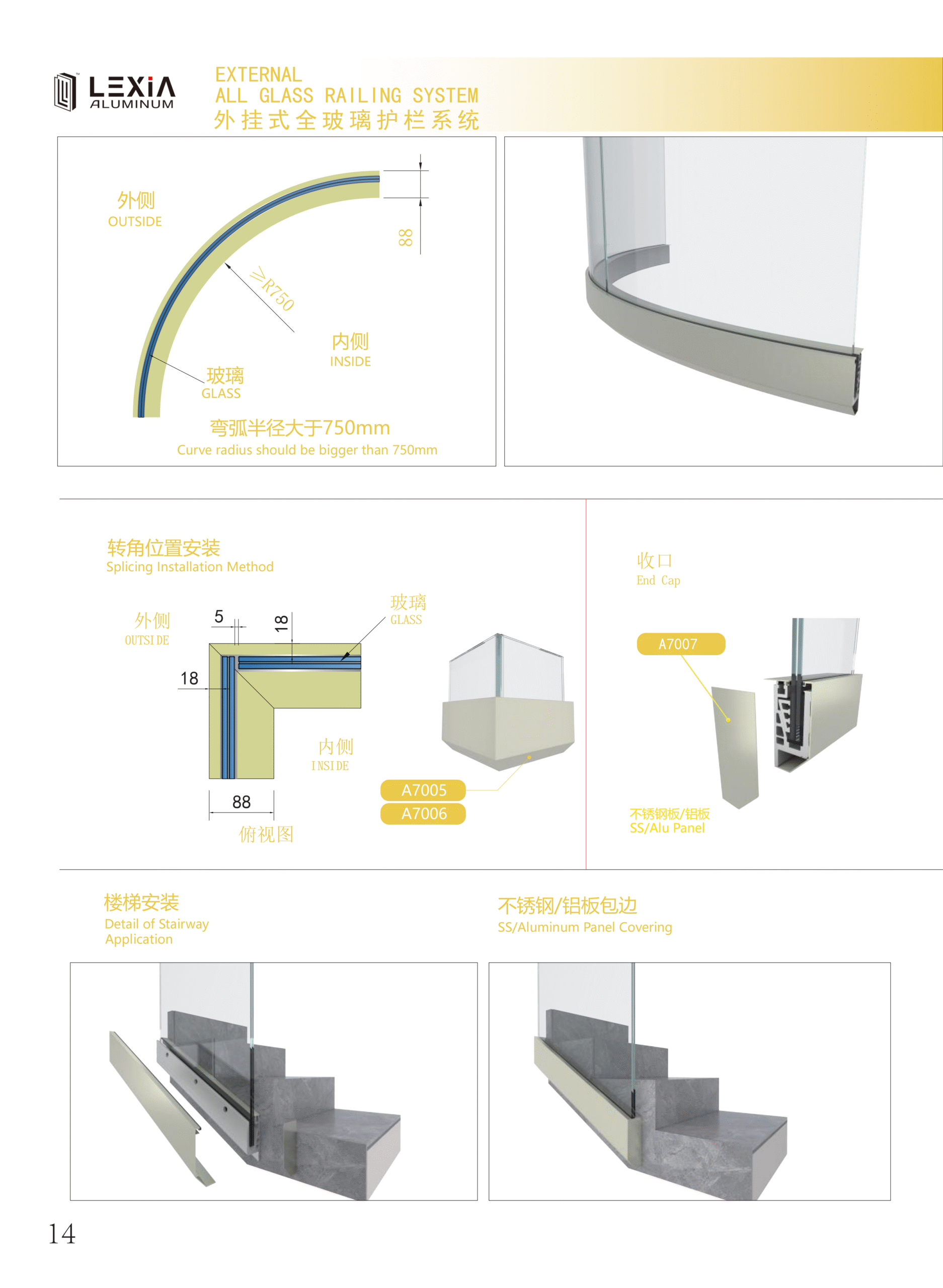 LEXIA ALUMINUM

EXTERNAL
ALL GLASS RAILING SYSTEM
外挂式全玻璃护栏系统

外侧
OUTSIDE

88

≥R750

内侧
INSIDE

玻璃
GLASS

弯弧半径大于750mm
Curve radius should be bigger than 750mm

转角位置安装
Splicing Installation Method

外侧
OUTSIDE

5

18

玻璃
GLASS

18

内侧
INSIDE

88

俯视图

A7005
A7006

收口
End Cap

A7007

不锈钢板/铝板
SS/Alu Panel

楼梯安装
Detail of Stairway Application

不锈钢/铝板包边
SS/Aluminum Panel Covering

14