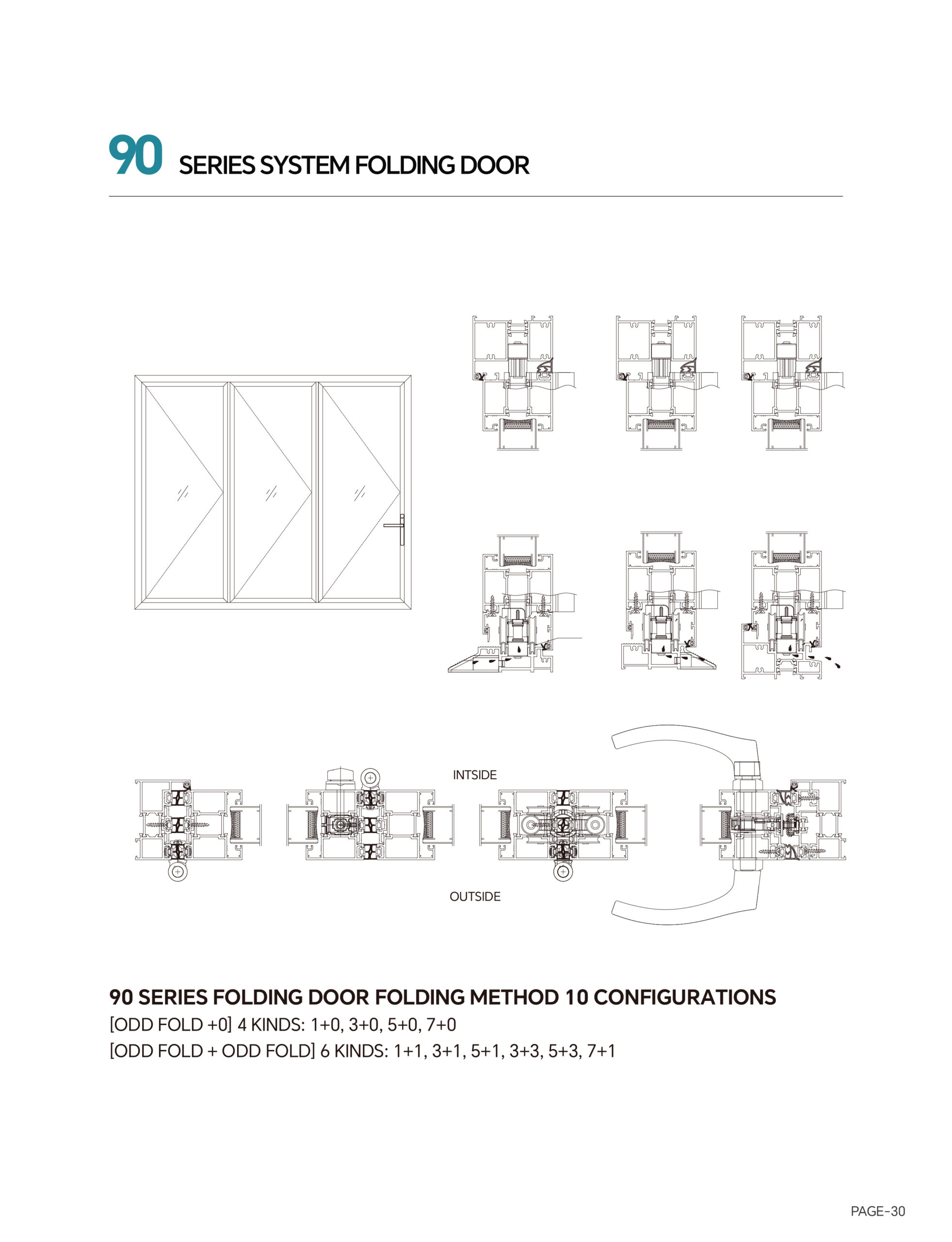 90 SERIES SYSTEM FOLDING DOOR

INTSIDE

OUTSIDE

90 SERIES FOLDING DOOR FOLDING METHOD 10 CONFIGURATIONS
[ODD FOLD +0] 4 KINDS: 1+0, 3+0, 5+0, 7+0
[ODD FOLD + ODD FOLD] 6 KINDS: 1+1, 3+1, 5+1, 3+3, 5+3, 7+1

PAGE-30