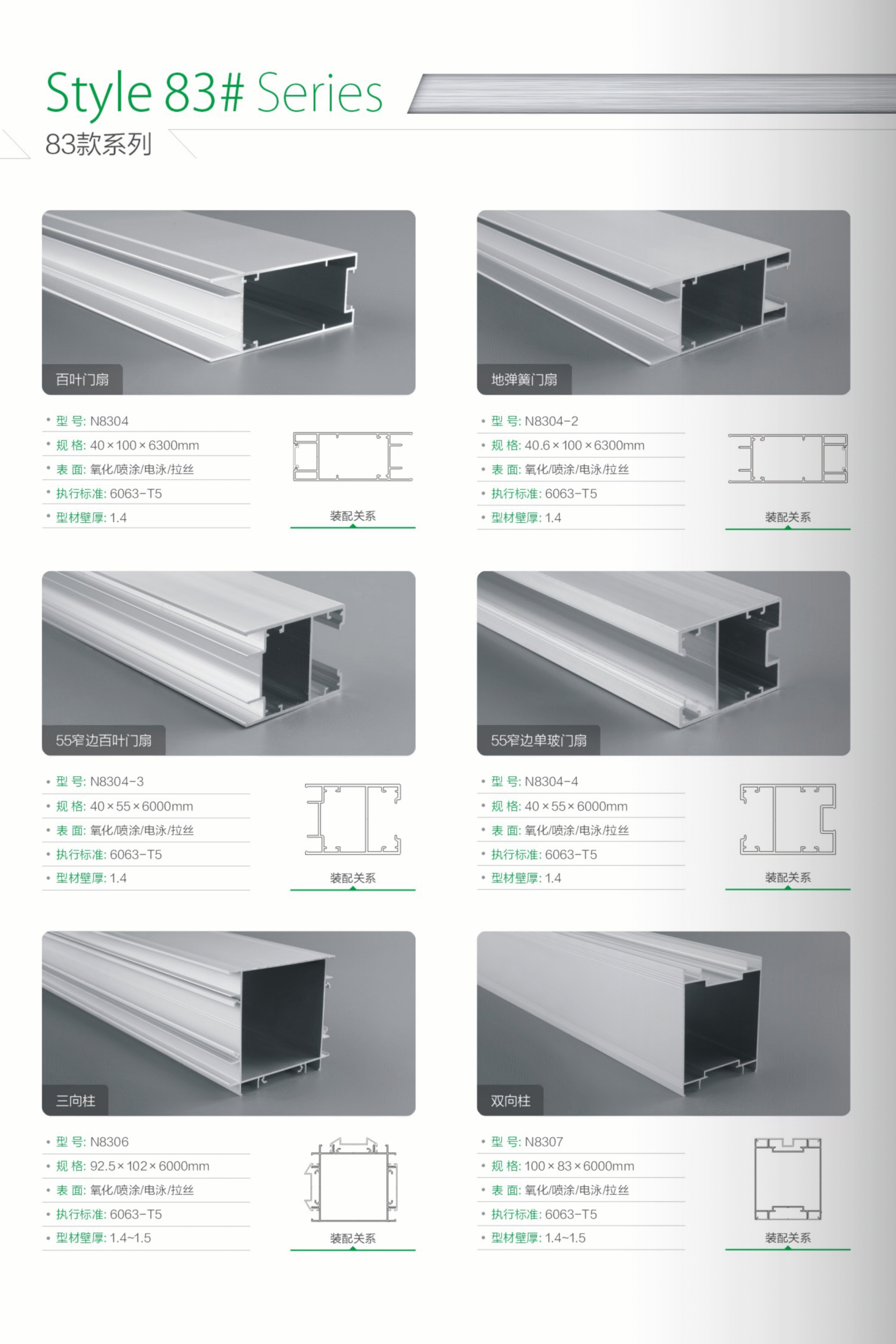 Style 83# Series
83款系列

百叶门扇

• 型 号: N8304
• 规 格: 40×100×6300mm
• 表 面: 氧化/喷涂/电泳/拉丝
• 执行标准: 6063-T5
• 型材壁厚: 1.4

装配关系

地弹簧门扇

• 型 号: N8304-2
• 规 格: 40.6×100×6300mm
• 表 面: 氧化/喷涂/电泳/拉丝
• 执行标准: 6063-T5
• 型材壁厚: 1.4

装配关系

55窄边百叶门扇

• 型 号: N8304-3
• 规 格: 40×55×6000mm
• 表 面: 氧化/喷涂/电泳/拉丝
• 执行标准: 6063-T5
• 型材壁厚: 1.4

装配关系

55窄边单玻门扇

• 型 号: N8304-4
• 规 格: 40×55×6000mm
• 表 面: 氧化/喷涂/电泳/拉丝
• 执行标准: 6063-T5
• 型材壁厚: 1.4

装配关系

三向柱

• 型 号: N8306
• 规 格: 92.5×102×6000mm
• 表 面: 氧化/喷涂/电泳/拉丝
• 执行标准: 6063-T5
• 型材壁厚: 1.4~1.5

装配关系

双向柱

• 型 号: N8307
• 规 格: 100×83×6000mm
• 表 面: 氧化/喷涂/电泳/拉丝
• 执行标准: 6063-T5
• 型材壁厚: 1.4~1.5

装配关系