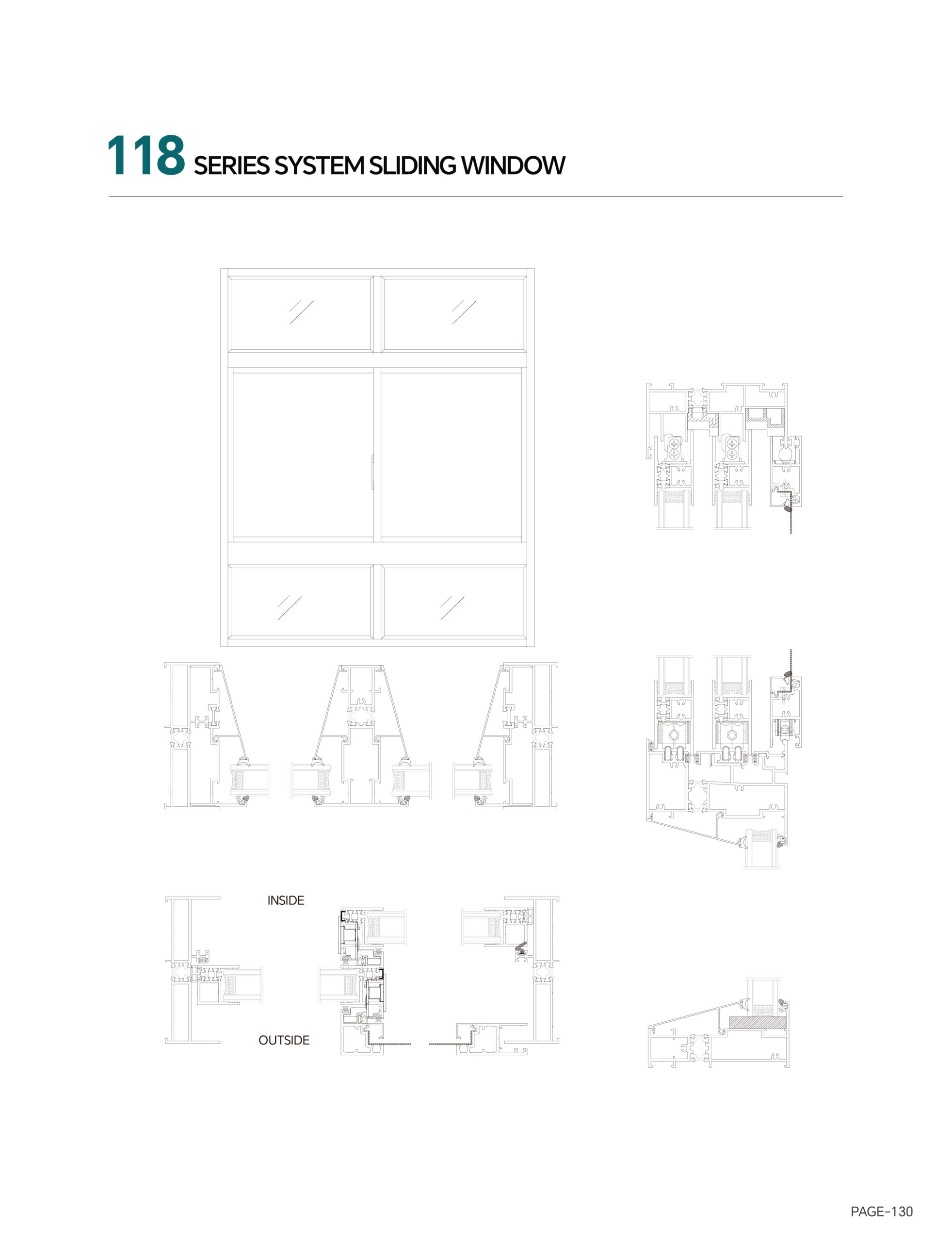 118 SERIES SYSTEM SLIDING WINDOW

INSIDE

OUTSIDE

PAGE-130